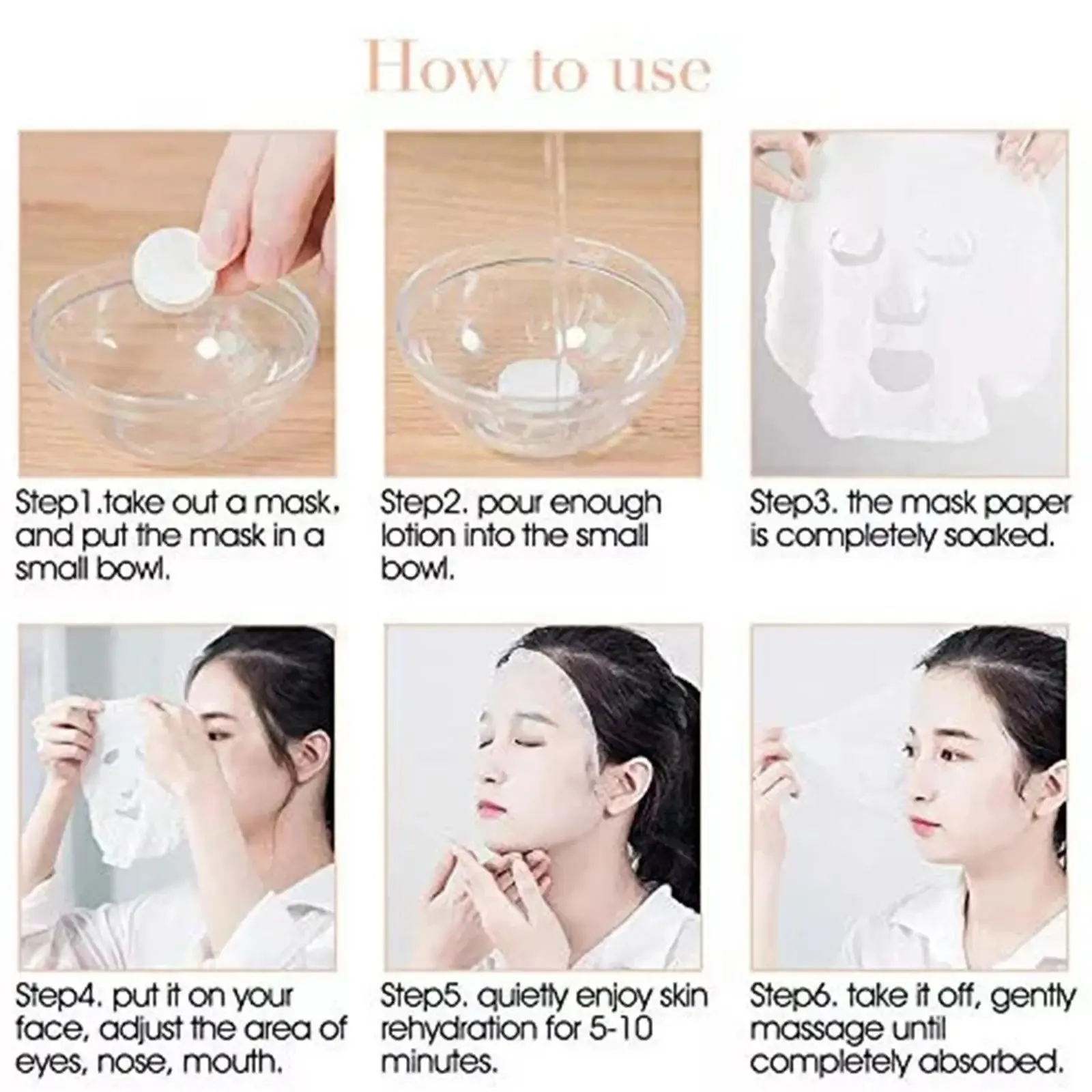 How to use

Step1.take out a mask, and put the mask in a small bowl.

Step2. pour enough lotion into the small bowl.

Step3. the mask paper is completely soaked.

Step4. put it on your face, adjust the area of eyes, nose, mouth.

Step5. quietly enjoy skin rehydration for 5-10 minutes.

Step6. take it off, gently massage until completely absorbed.